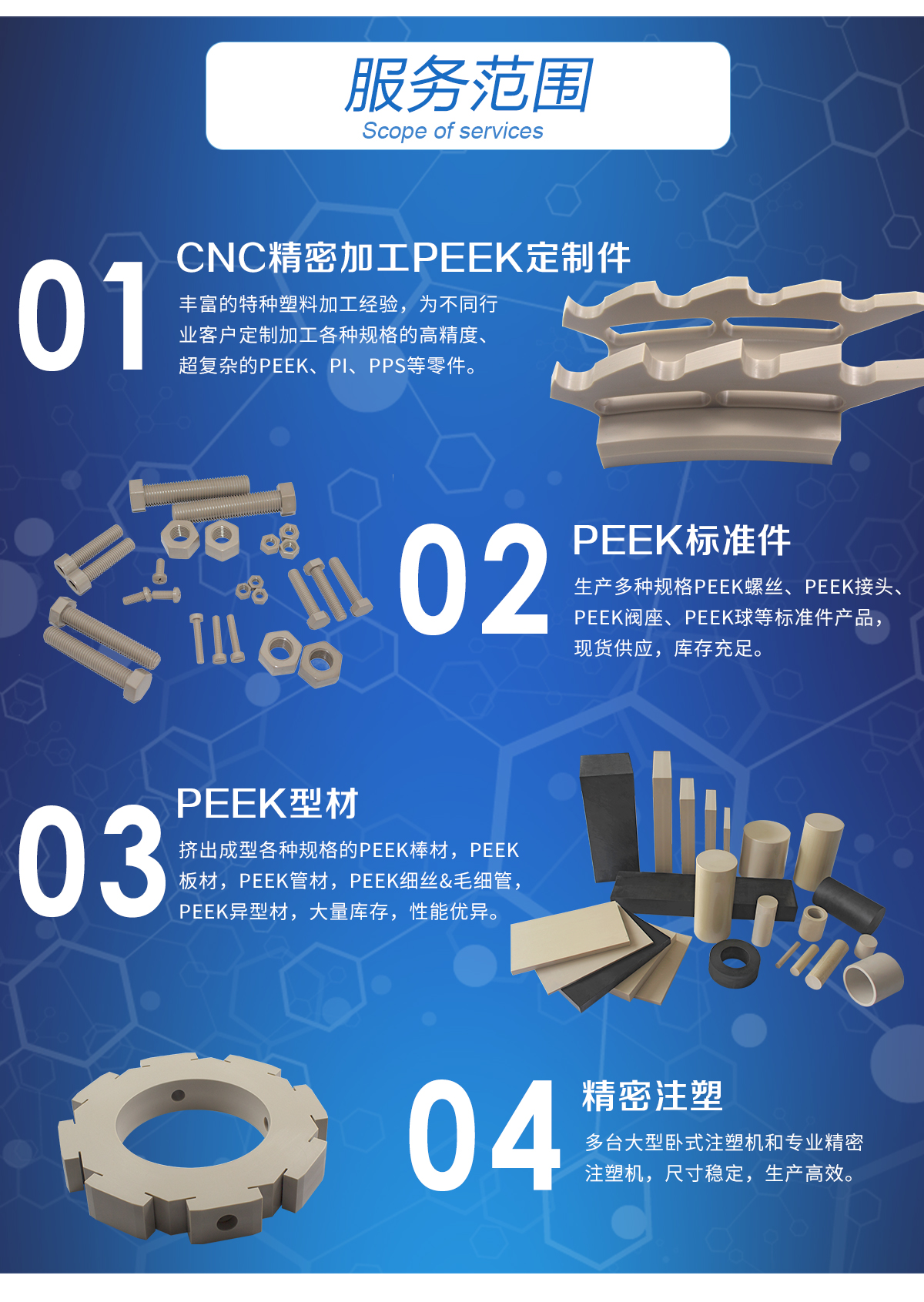 服务范围
Scope of services

01
CNC精密加工PEEK定制件
丰富的特种塑料加工经验，为不同行业客户定制加工各种规格的高精度、超复杂的PEEK、PI、PPS等零件。

02
PEEK标准件
生产多种规格PEEK螺丝、PEEK接头、PEEK阀座、PEEK球等标准件产品，现货供应，库存充足。

03
PEEK型材
挤出成型各种规格的PEEK棒材，PEEK板材，PEEK管材，PEEK细丝&毛细管，PEEK异型材，大量库存，性能优异。

04
精密注塑
多台大型卧式注塑机和专业精密注塑机，尺寸稳定，生产高效。