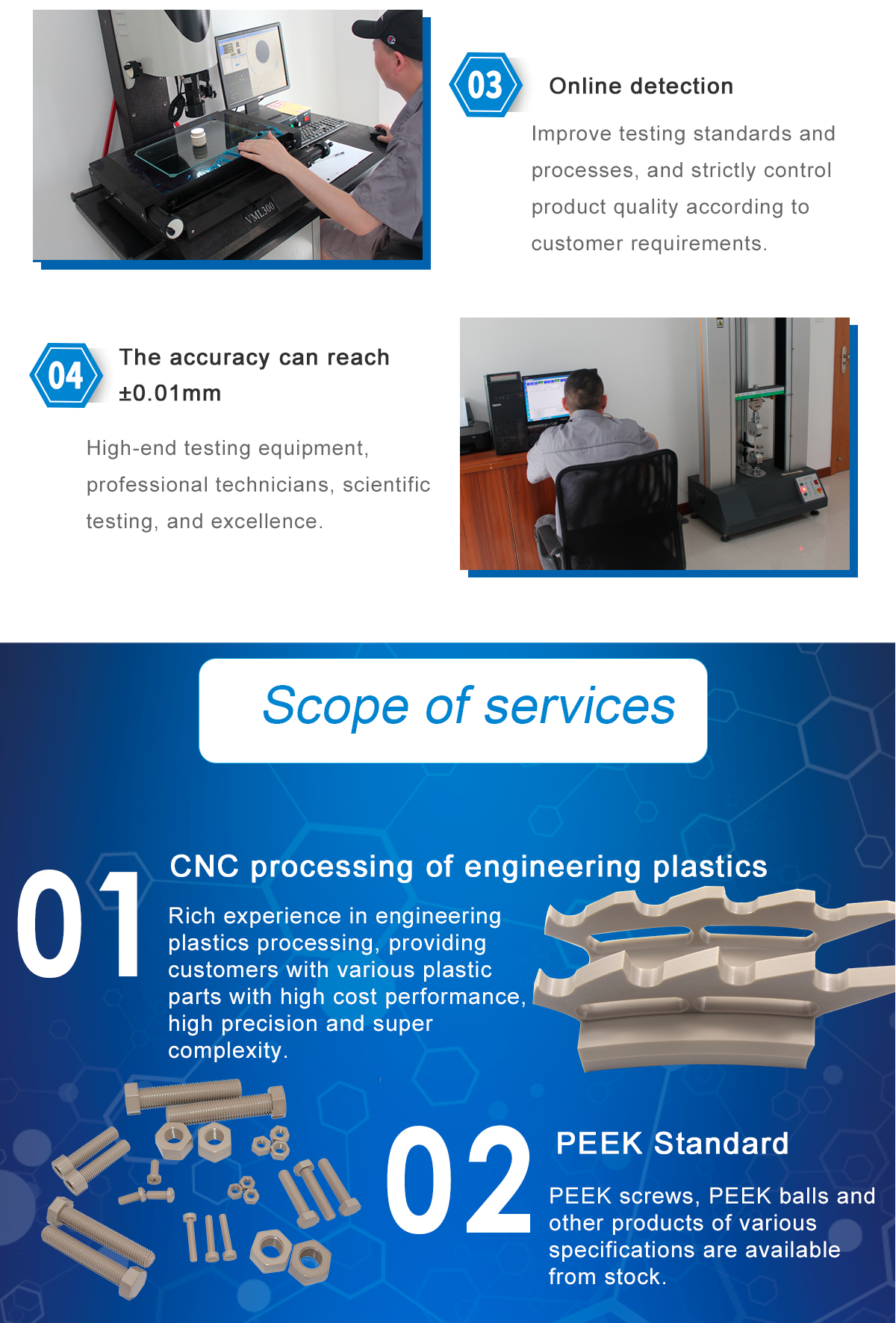 VML300

03

Online detection

Improve testing standards and processes, and strictly control product quality according to customer requirements.

04

The accuracy can reach ±0.01mm

High-end testing equipment, professional technicians, scientific testing, and excellence.

Scope of services

01

CNC processing of engineering plastics

Rich experience in engineering plastics processing, providing customers with various plastic parts with high cost performance, high precision and super complexity.

02

PEEK Standard

PEEK screws, PEEK balls and other products of various specifications are available from stock.